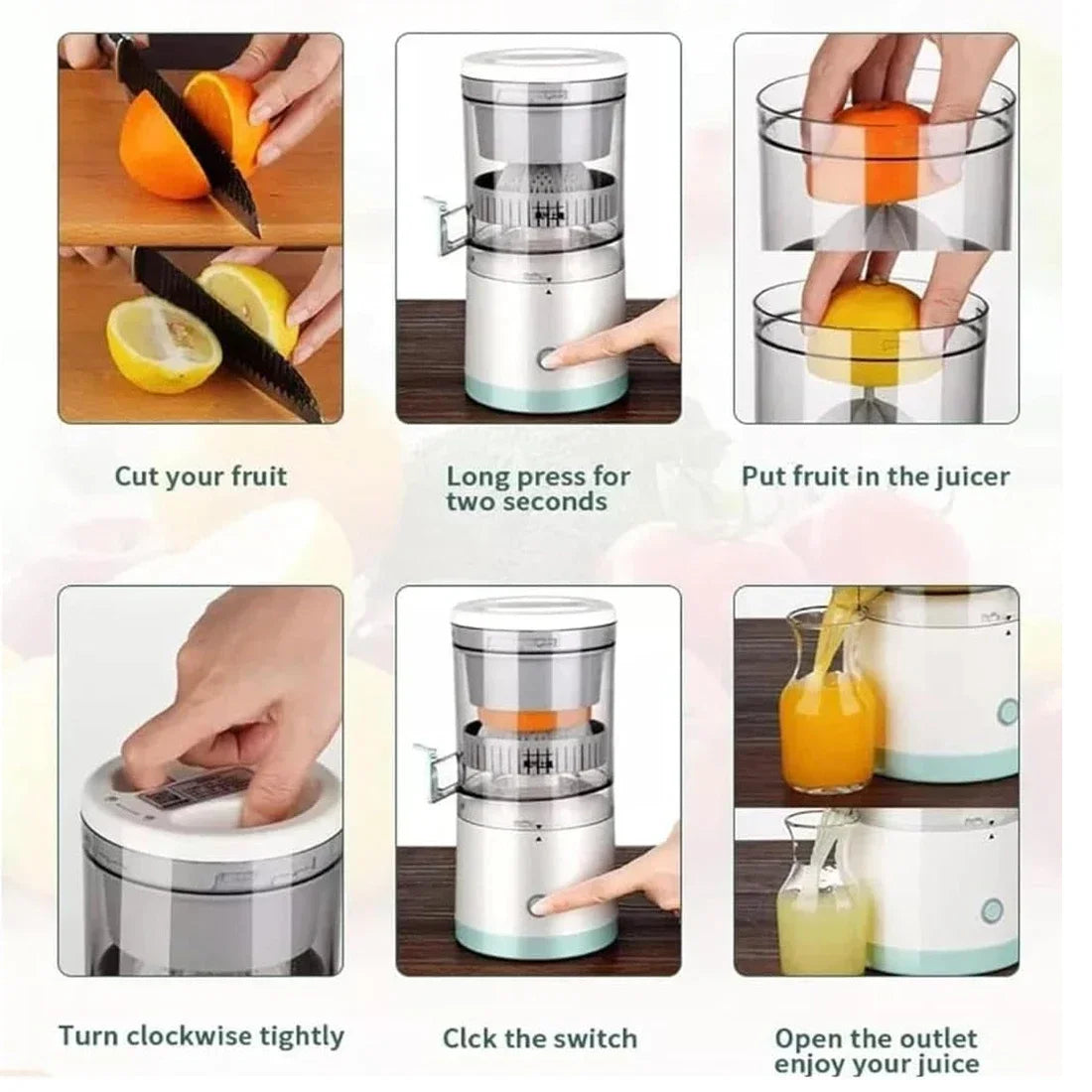 Cut your fruit

Long press for two seconds

Put fruit in the juicer

Turn clockwise tightly

Clck the switch

Open the outlet enjoy your juice