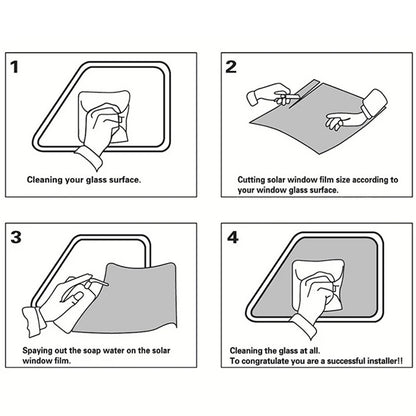 1

Cleaning your glass surface.

2

Cutting solar window film size according to your window glass surface.

3

Spaying out the soap water on the solar window film.

4

Cleaning the glass at all.
To congratulate you are a successful installer!!