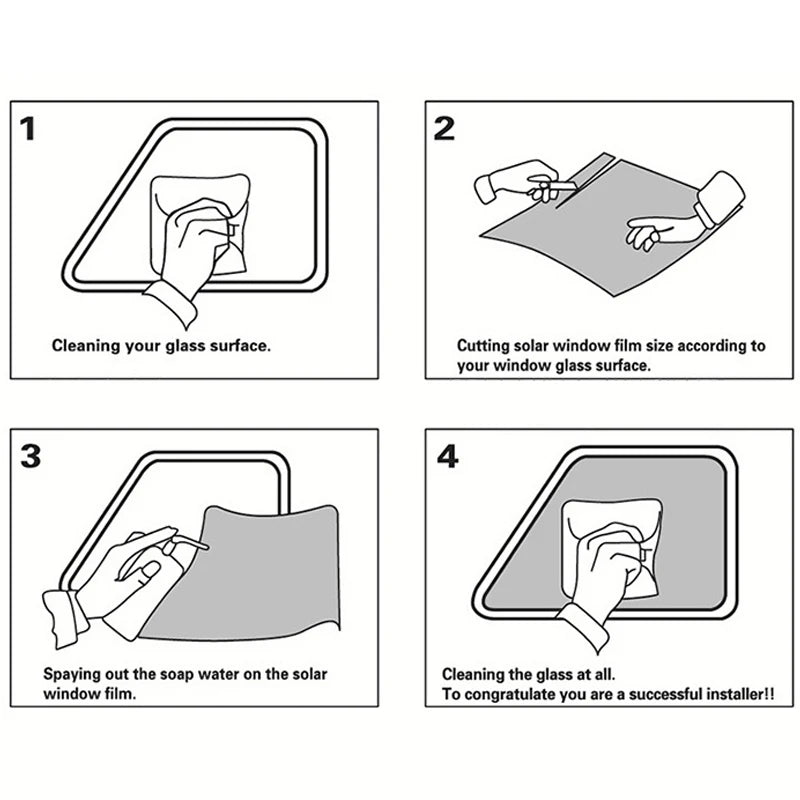 1

Cleaning your glass surface.

2

Cutting solar window film size according to your window glass surface.

3

Spaying out the soap water on the solar window film.

4

Cleaning the glass at all.
To congratulate you are a successful installer!!